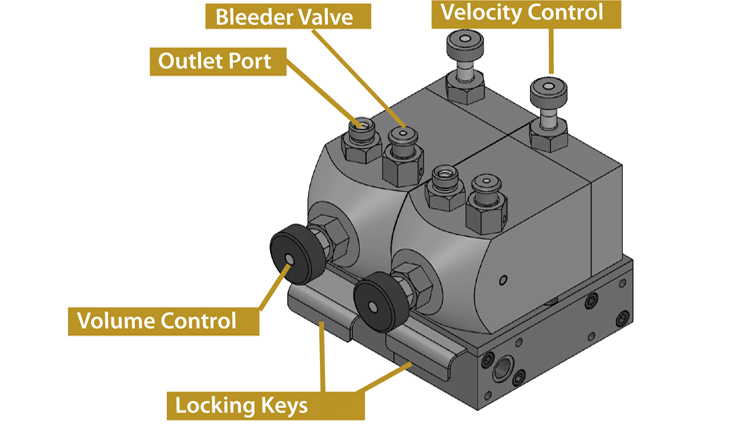 Bleeder Valve

Velocity Control

Outlet Port

Volume Control

Locking Keys