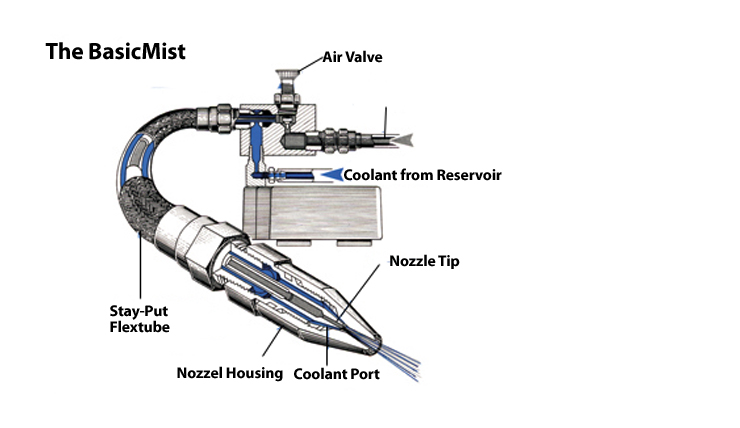 The BasicMist

Air Valve

Coolant from Reservoir

Nozzle Tip

Stay-Put Flextube

Nozzel Housing

Coolant Port